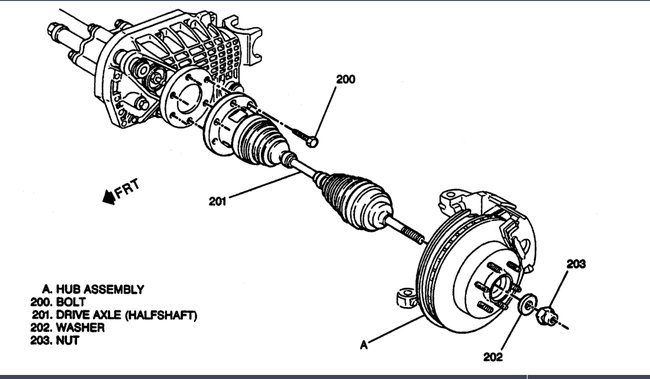 200

FRT

201

203

A. HUB ASSEMBLY
200. BOLT
201. DRIVE AXLE (HALFSHAFT)
202. WASHER
203. NUT

A

202