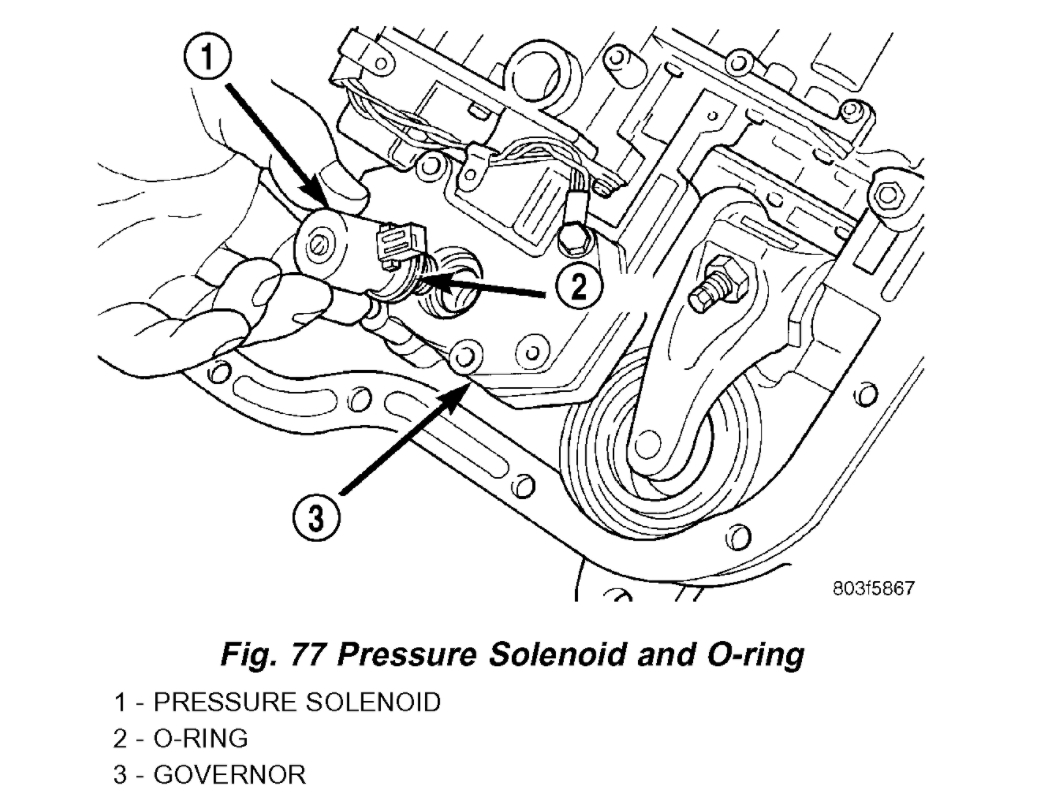 1
2
3
803f5867

Fig. 77 Pressure Solenoid and O-ring

1 - PRESSURE SOLENOID
2 - O-RING
3 - GOVERNOR