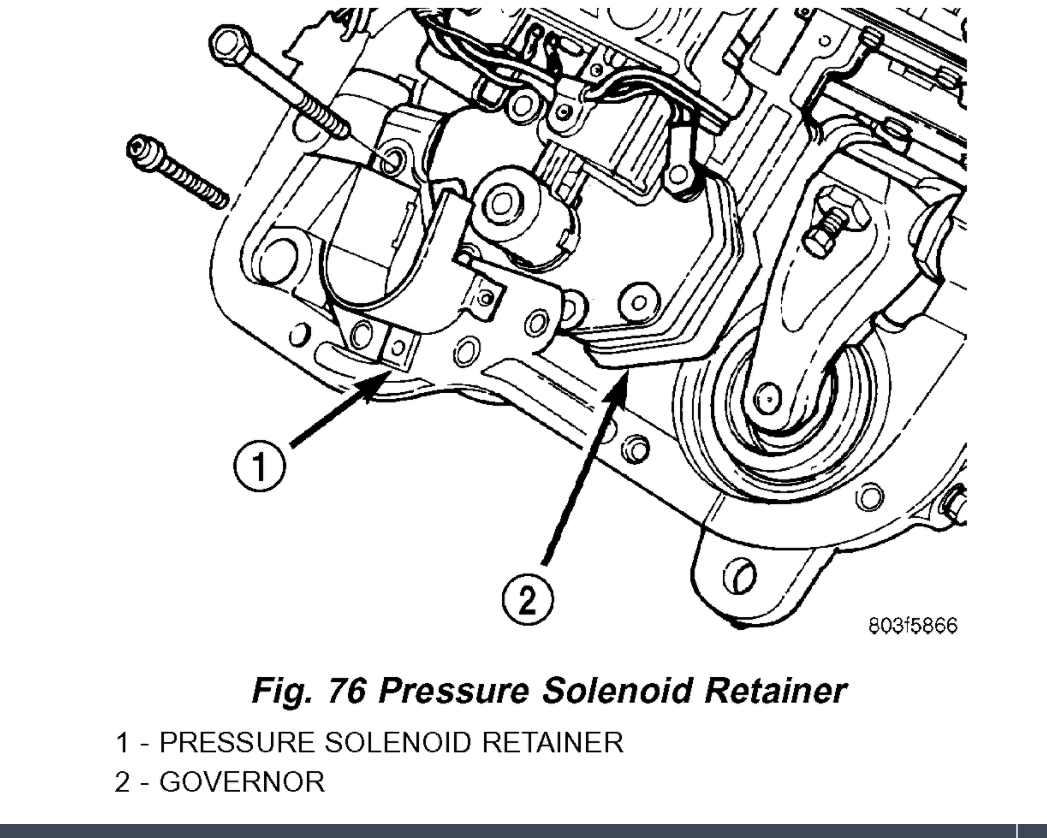 1

2

803f5866

Fig. 76 Pressure Solenoid Retainer

1 - PRESSURE SOLENOID RETAINER
2 - GOVERNOR