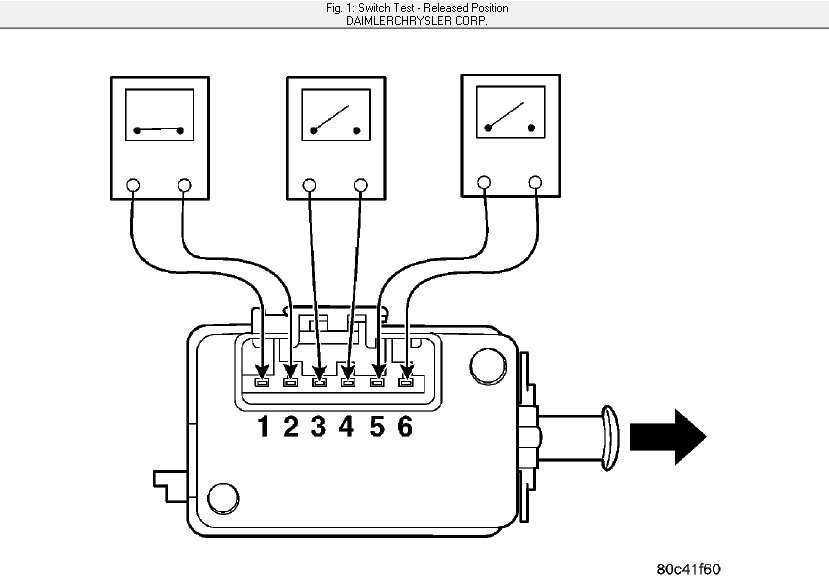 Fig. 1: Switch Test - Released Position
DAIMLERCHRYSLER CORP.

1 2 3 4 5 6

80c41f60