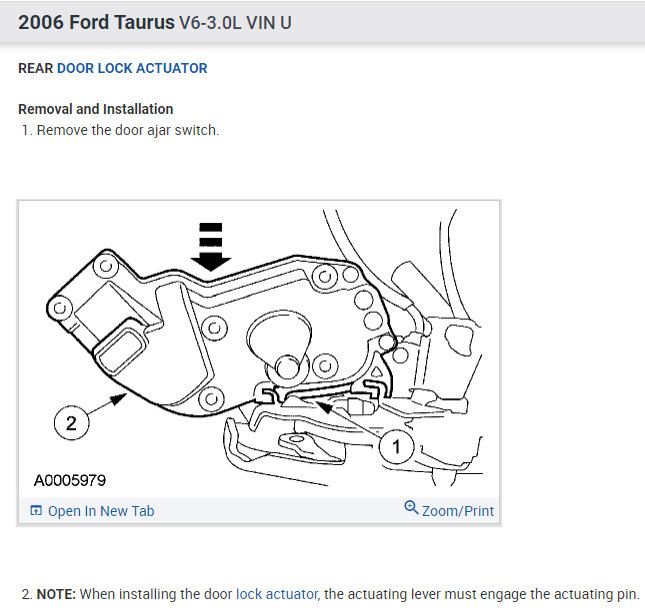 2006 Ford Taurus V6-3.0L VIN U

REAR DOOR LOCK ACTUATOR

Removal and Installation

1. Remove the door ajar switch.

2

1

A0005979

Open In New Tab

Zoom/Print

2. NOTE: When installing the door lock actuator, the actuating lever must engage the actuating pin.