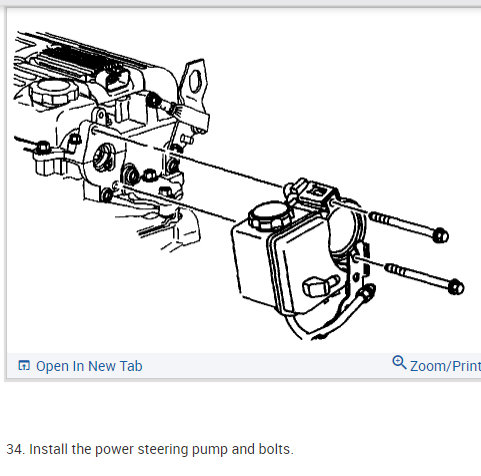 Open In New Tab

Zoom/Print

34. Install the power steering pump and bolts.