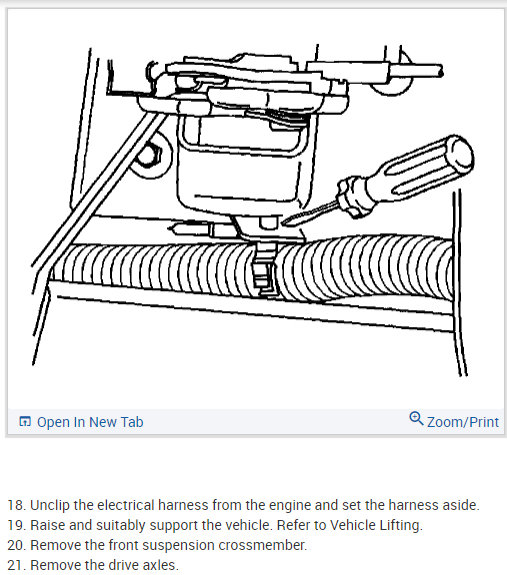 Open In New Tab

Zoom/Print

18. Unclip the electrical harness from the engine and set the harness aside.
19. Raise and suitably support the vehicle. Refer to Vehicle Lifting.
20. Remove the front suspension crossmember.
21. Remove the drive axles.