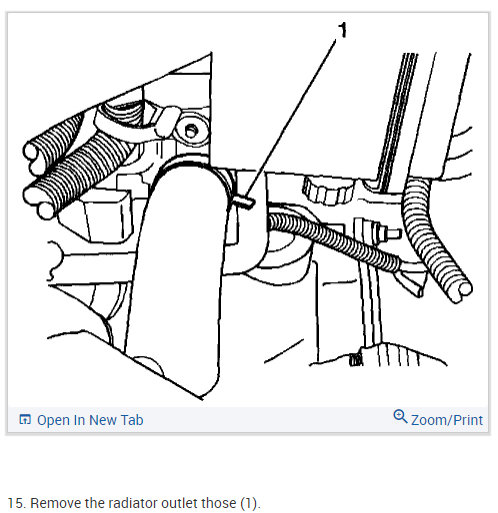 1

Open In New Tab

Zoom/Print

15. Remove the radiator outlet those (1).