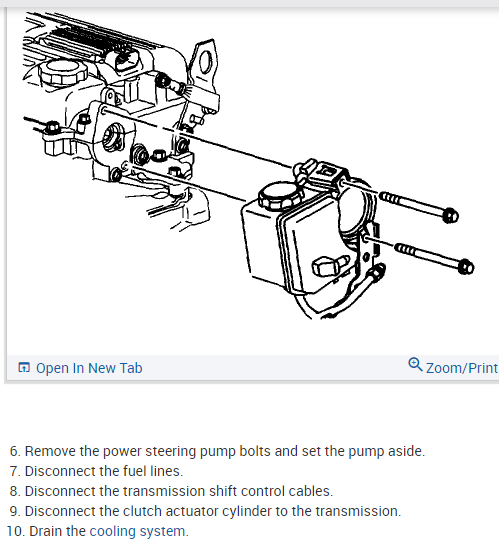 Open In New Tab
Zoom/Print

6. Remove the power steering pump bolts and set the pump aside.
7. Disconnect the fuel lines.
8. Disconnect the transmission shift control cables.
9. Disconnect the clutch actuator cylinder to the transmission.
10. Drain the cooling system.