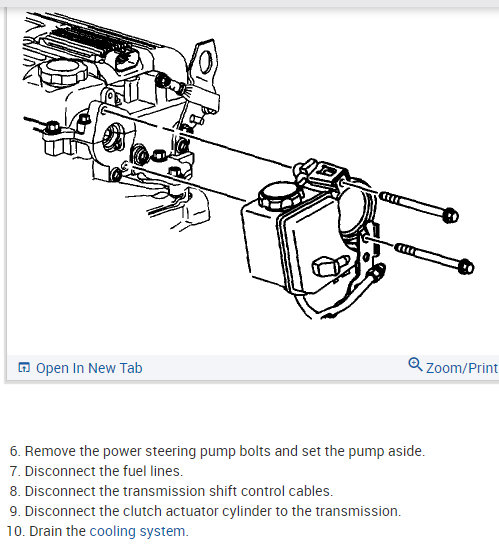 Open In New Tab

Zoom/Print

6. Remove the power steering pump bolts and set the pump aside.
7. Disconnect the fuel lines.
8. Disconnect the transmission shift control cables.
9. Disconnect the clutch actuator cylinder to the transmission.
10. Drain the cooling system.