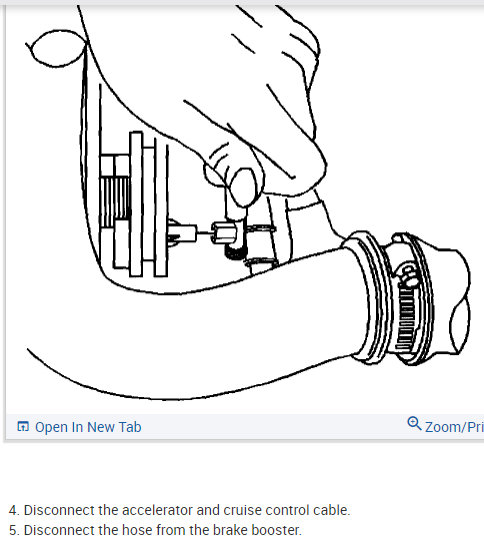 Open In New Tab

Zoom/Pri

4. Disconnect the accelerator and cruise control cable.
5. Disconnect the hose from the brake booster.