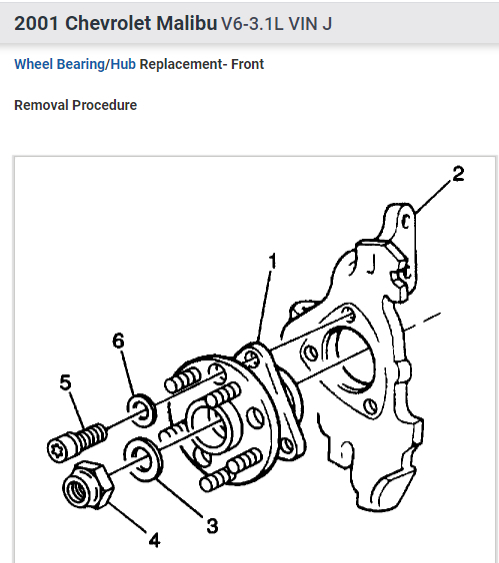 2001 Chevrolet Malibu V6-3.1L VIN J

Wheel Bearing/Hub Replacement- Front

Removal Procedure

2
1
6
5
3
4