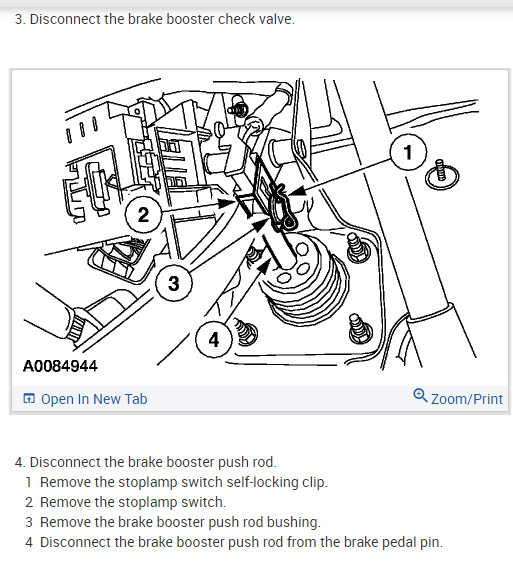 3. Disconnect the brake booster check valve.

1

2

3

4

A0084944

Open In New Tab

Zoom/Print

4. Disconnect the brake booster push rod.

1 Remove the stoplamp switch self-locking clip.

2 Remove the stoplamp switch.

3 Remove the brake booster push rod bushing.

4 Disconnect the brake booster push rod from the brake pedal pin.