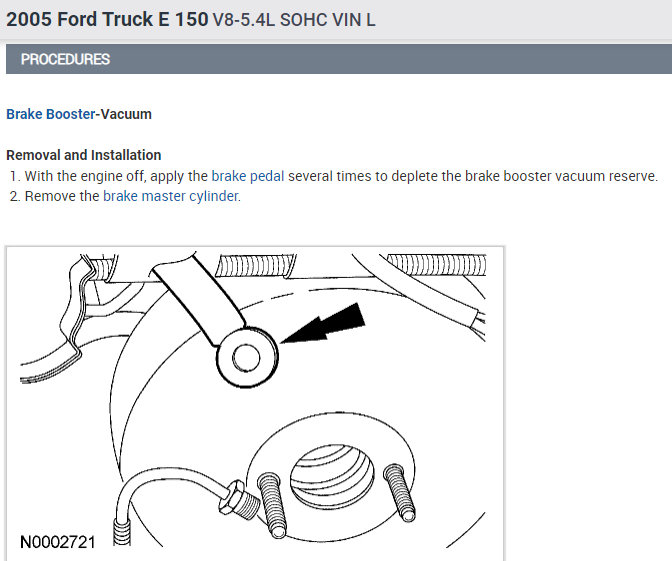 2005 Ford Truck E 150 V8-5.4L SOHC VIN L

PROCEDURES

Brake Booster-Vacuum

Removal and Installation

1. With the engine off, apply the brake pedal several times to deplete the brake booster vacuum reserve.
2. Remove the brake master cylinder.

N0002721