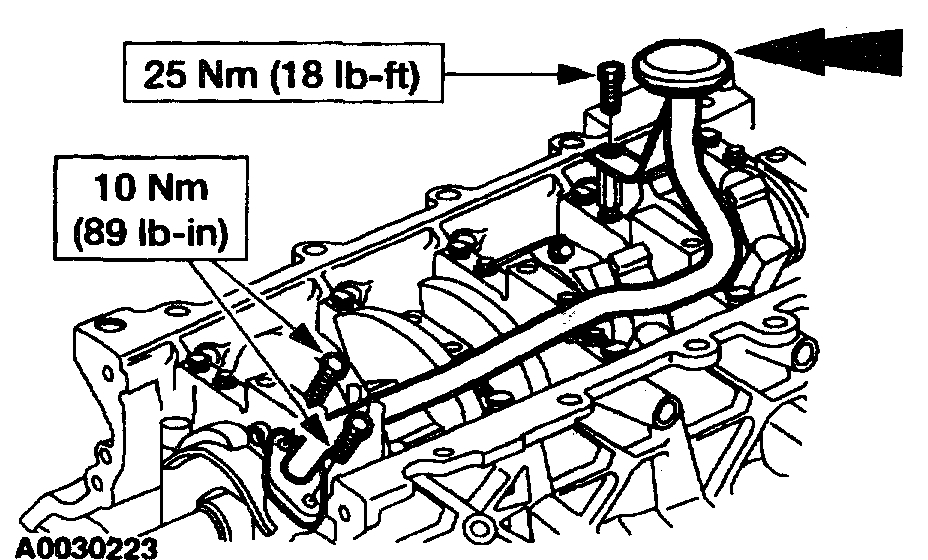 25 Nm (18 lb-ft)

10 Nm
(89 lb-in)

A0030223