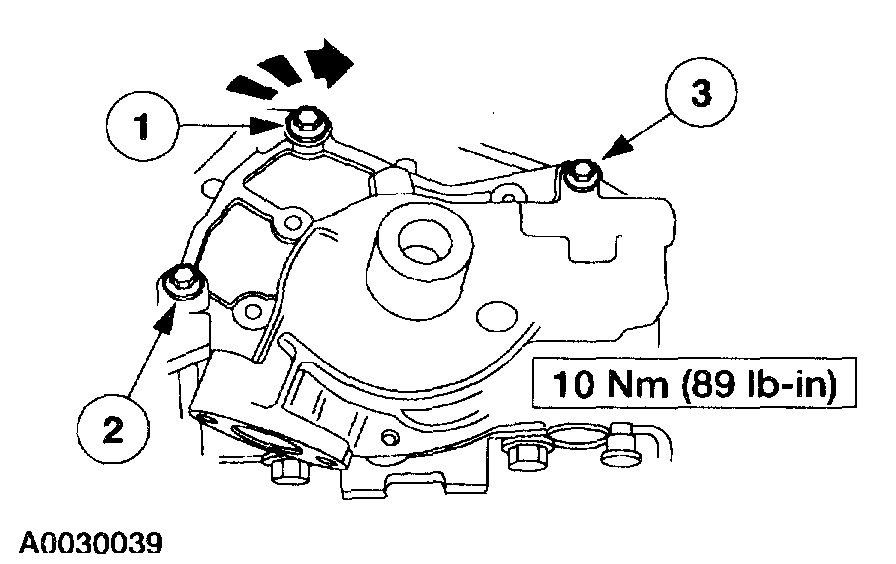 1
3
2
10 Nm (89 lb-in)
A0030039