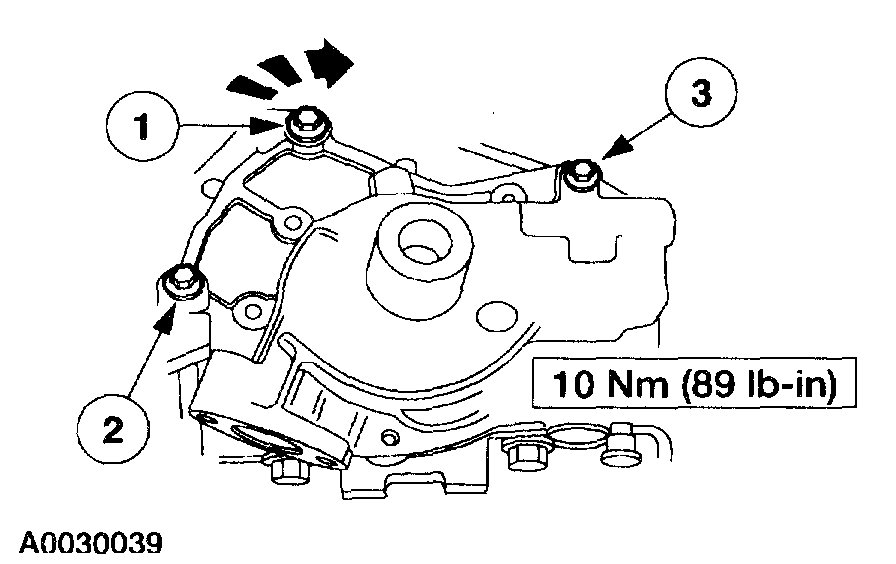 1

3

2

10 Nm (89 lb-in)

A0030039