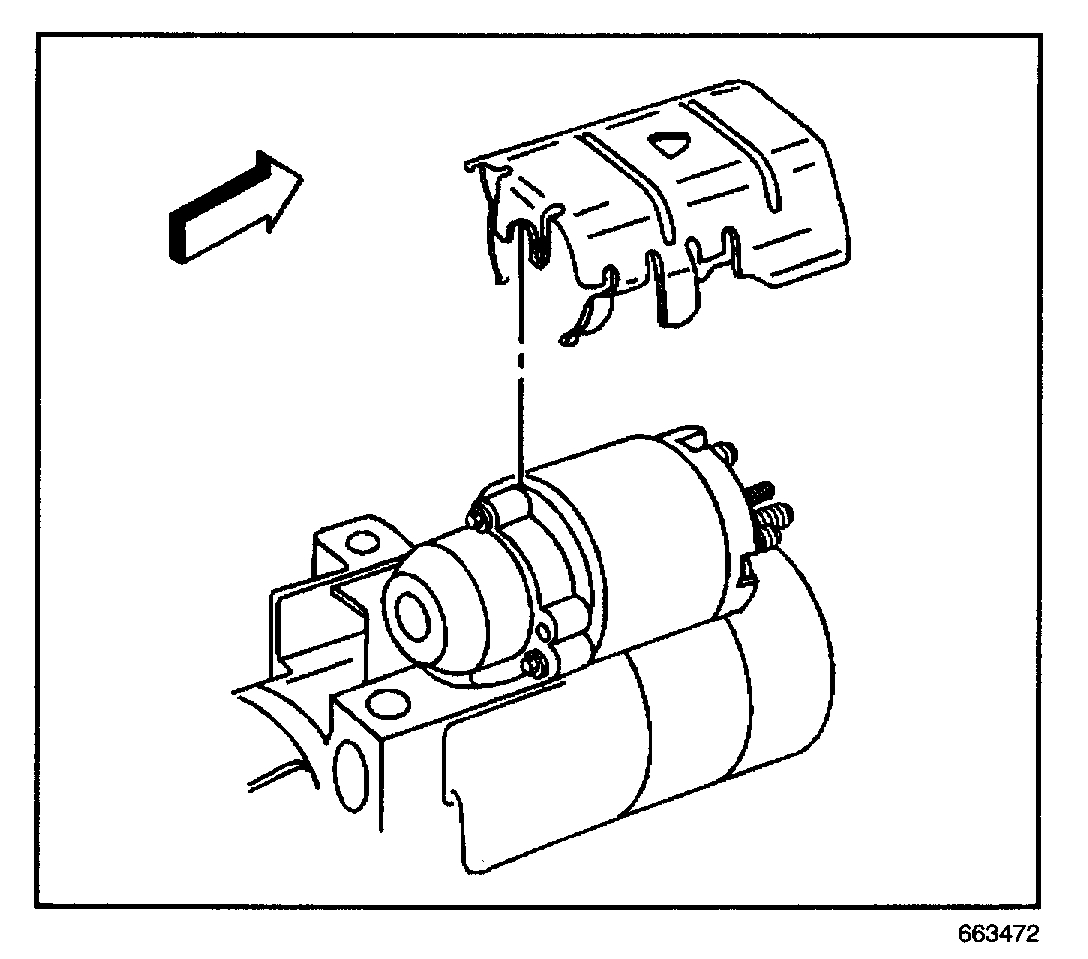 663472