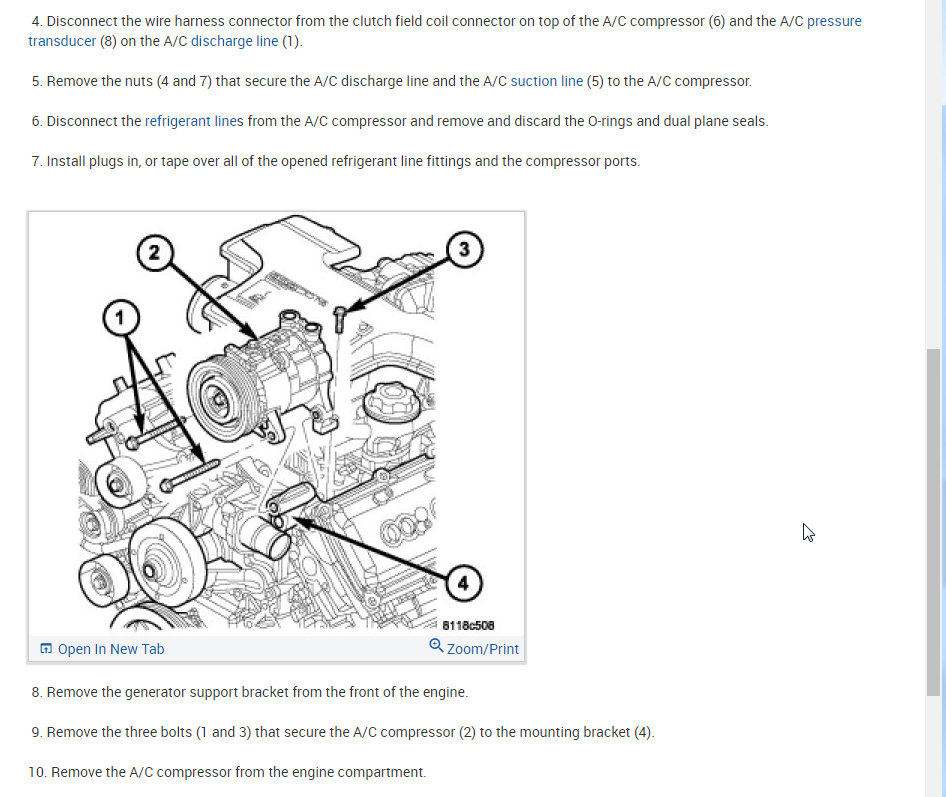 4. Disconnect the wire harness connector from the clutch field coil connector on top of the A/C compressor (6) and the A/C pressure transducer (8) on the A/C discharge line (1).

5. Remove the nuts (4 and 7) that secure the A/C discharge line and the A/C suction line (5) to the A/C compressor.

6. Disconnect the refrigerant lines from the A/C compressor and remove and discard the O-rings and dual plane seals.

7. Install plugs in, or tape over all of the opened refrigerant line fittings and the compressor ports.

2

3

1

4

8118c508

Open In New Tab

Zoom/Print

8. Remove the generator support bracket from the front of the engine.

9. Remove the three bolts (1 and 3) that secure the A/C compressor (2) to the mounting bracket (4).

10. Remove the A/C compressor from the engine compartment.