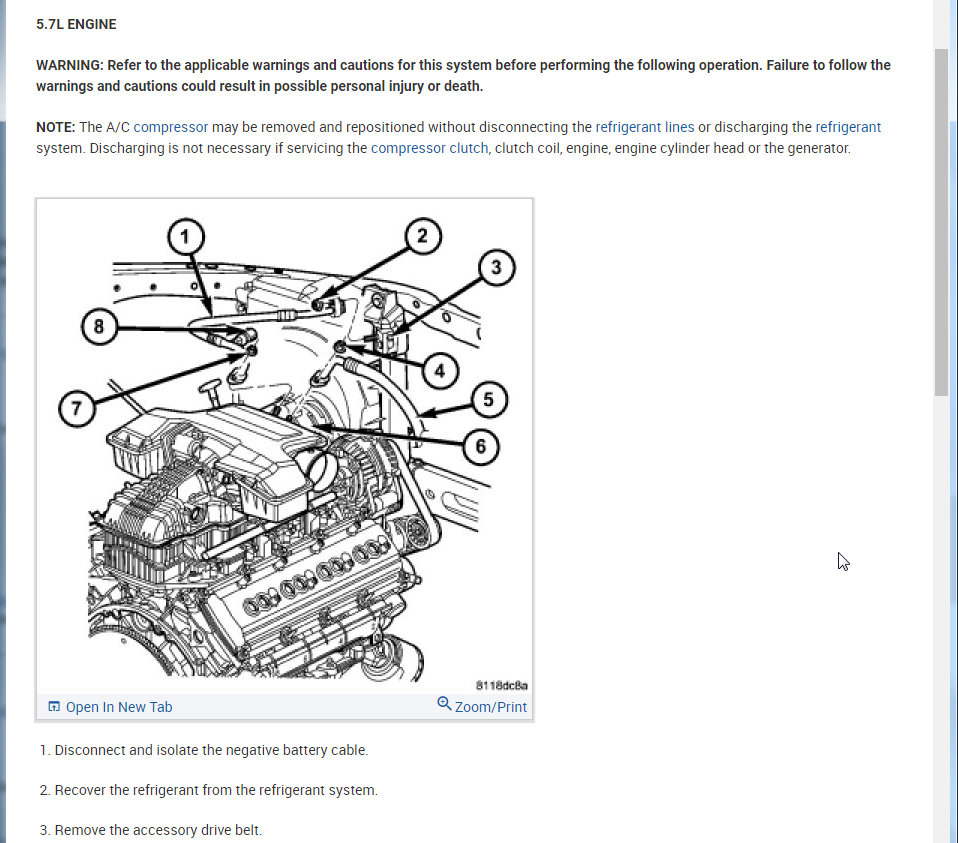 5.7L ENGINE

WARNING: Refer to the applicable warnings and cautions for this system before performing the following operation. Failure to follow the warnings and cautions could result in possible personal injury or death.

NOTE: The A/C compressor may be removed and repositioned without disconnecting the refrigerant lines or discharging the refrigerant system. Discharging is not necessary if servicing the compressor clutch, clutch coil, engine, engine cylinder head or the generator.

1
2
3
8
4
7
5
6
8118dc8a

Open In New Tab
Zoom/Print

1. Disconnect and isolate the negative battery cable.

2. Recover the refrigerant from the refrigerant system.

3. Remove the accessory drive belt.