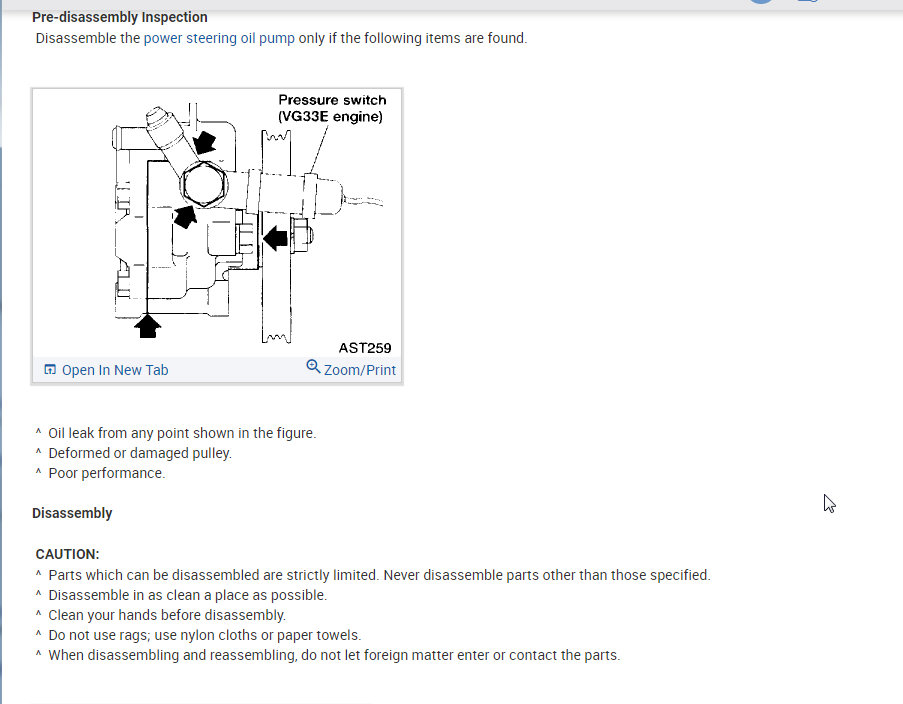 Pre-disassembly Inspection

Disassemble the power steering oil pump only if the following items are found.

Pressure switch (VG33E engine)

AST259

Open In New Tab

Zoom/Print

^ Oil leak from any point shown in the figure.
^ Deformed or damaged pulley.
^ Poor performance.

Disassembly

CAUTION:
^ Parts which can be disassembled are strictly limited. Never disassemble parts other than those specified.
^ Disassemble in as clean a place as possible.
^ Clean your hands before disassembly.
^ Do not use rags; use nylon cloths or paper towels.
^ When disassembling and reassembling, do not let foreign matter enter or contact the parts.