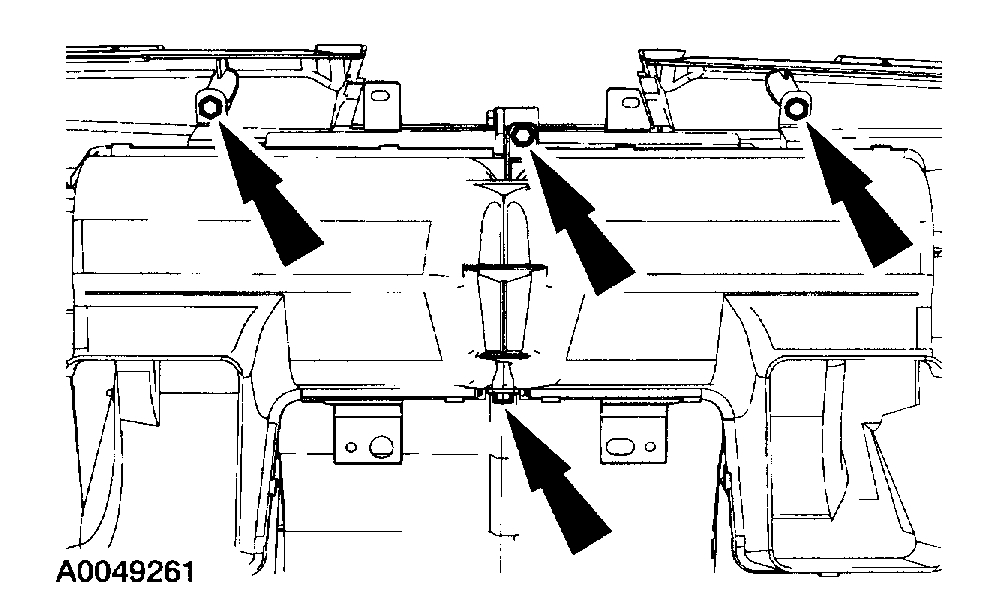 A0049261