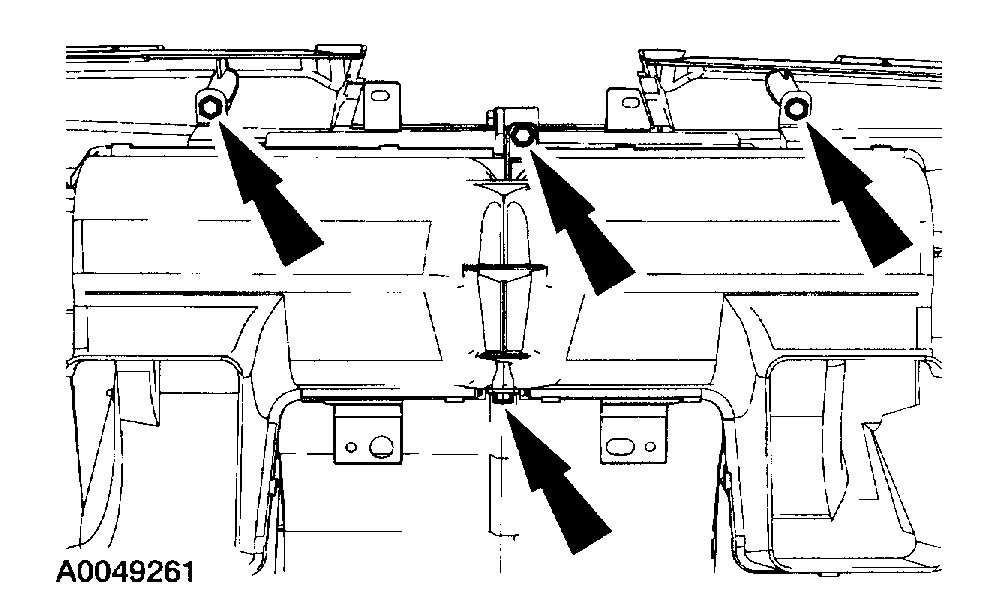 A0049261