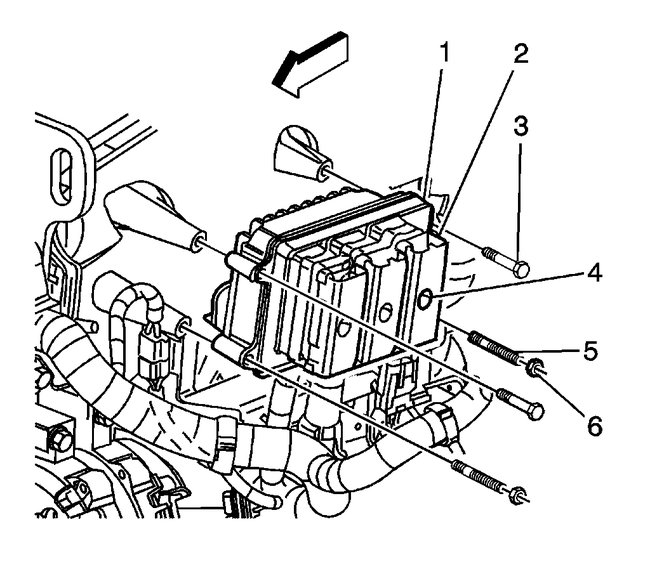 1
2
3
4
5
6