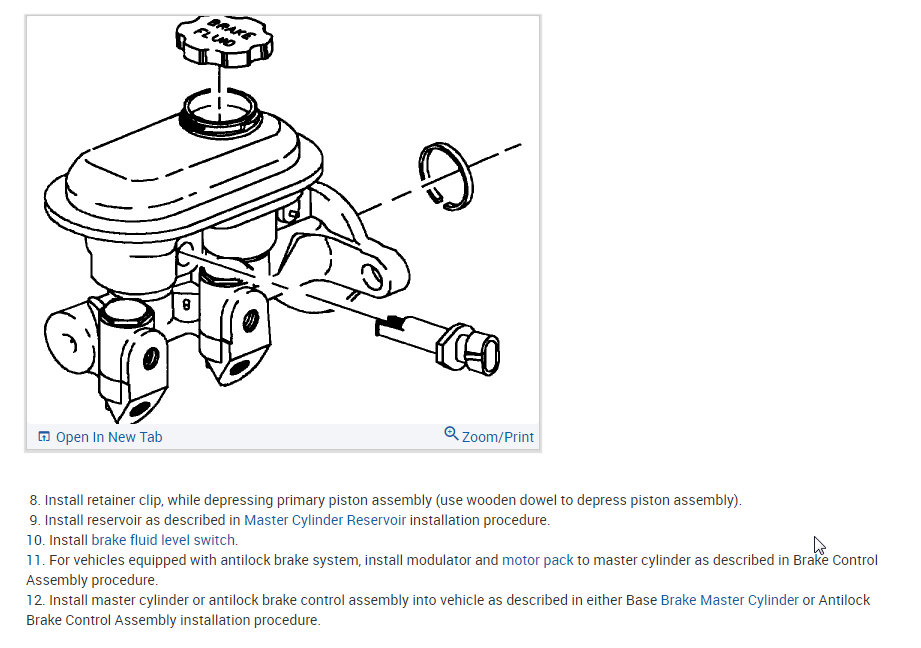 BRAKE FLUID

Open In New Tab

Zoom/Print

8. Install retainer clip, while depressing primary piston assembly (use wooden dowel to depress piston assembly).
9. Install reservoir as described in Master Cylinder Reservoir installation procedure.
10. Install brake fluid level switch.
11. For vehicles equipped with antilock brake system, install modulator and motor pack to master cylinder as described in Brake Control Assembly procedure.
12. Install master cylinder or antilock brake control assembly into vehicle as described in either Base Brake Master Cylinder or Antilock Brake Control Assembly installation procedure.