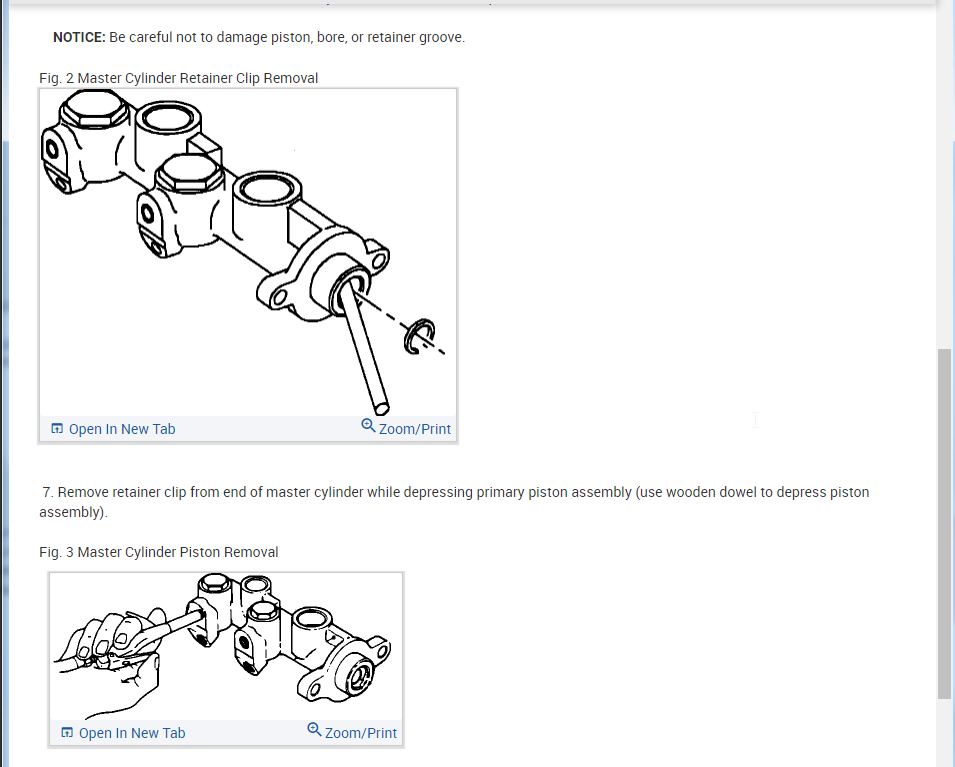 NOTICE: Be careful not to damage piston, bore, or retainer groove.

Fig. 2 Master Cylinder Retainer Clip Removal

Open In New Tab

Zoom/Print

7. Remove retainer clip from end of master cylinder while depressing primary piston assembly (use wooden dowel to depress piston assembly).

Fig. 3 Master Cylinder Piston Removal

Open In New Tab

Zoom/Print