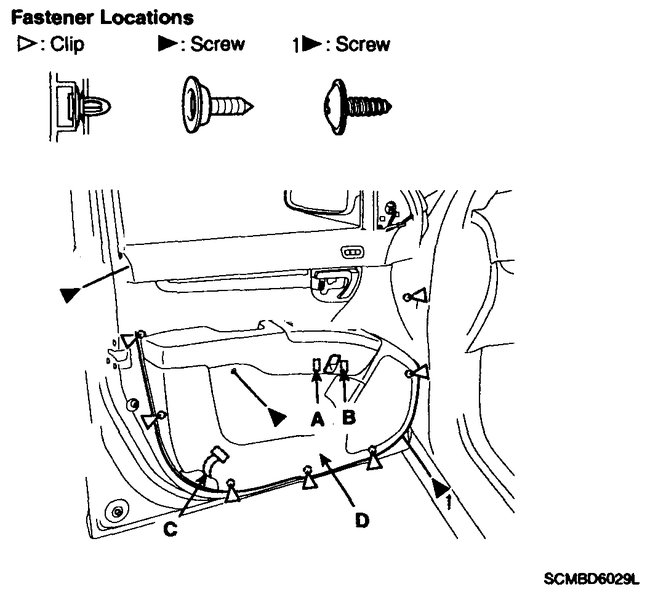 Fastener Locations

▷: Clip ▶: Screw 1▶: Screw

A B C D 1

SCMBD6029L