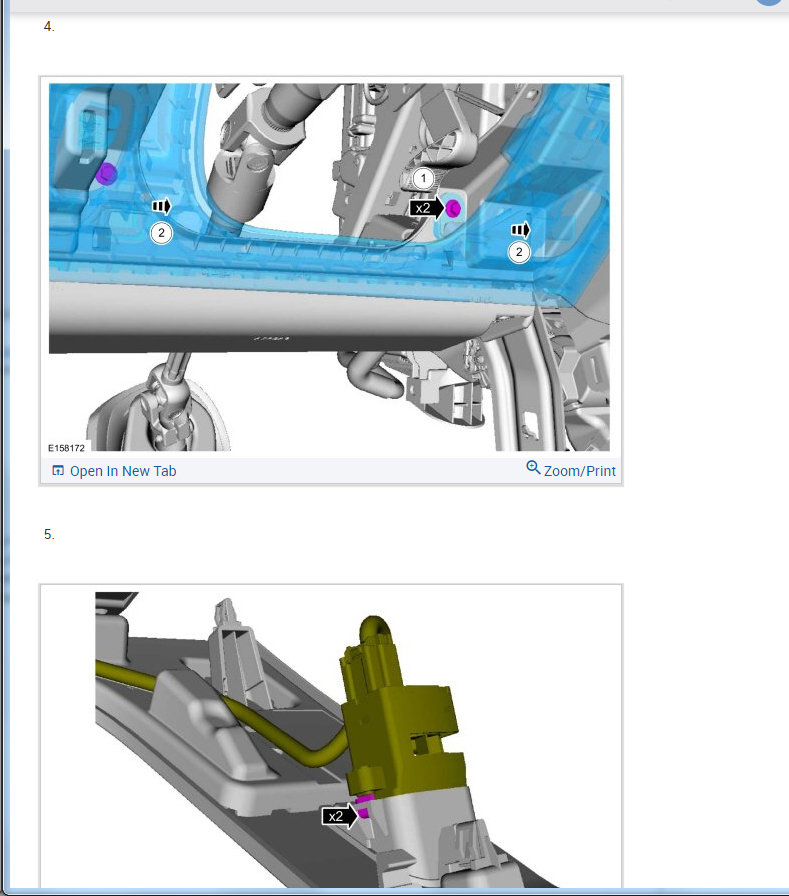 4.

1
x2
2
2

E158172

Open In New Tab

Zoom/Print

5.

x2