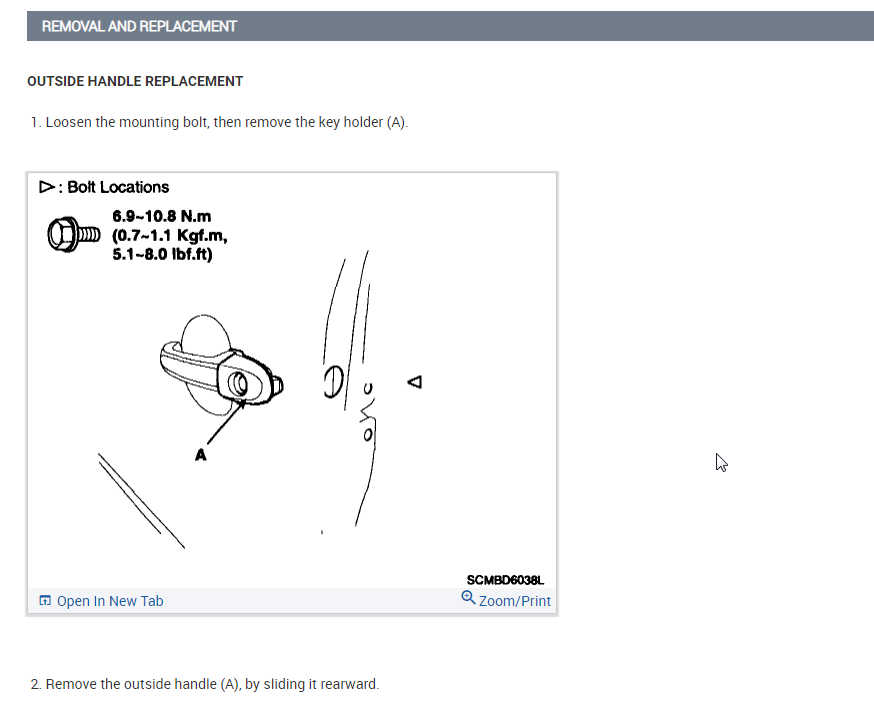 REMOVAL AND REPLACEMENT

OUTSIDE HANDLE REPLACEMENT

1. Loosen the mounting bolt, then remove the key holder (A).

▷ : Bolt Locations

6.9~10.8 N.m (0.7~1.1 Kgf.m, 5.1~8.0 lbf.ft)

A

SCMBD6038L

Open In New Tab

Zoom/Print

2. Remove the outside handle (A), by sliding it rearward.