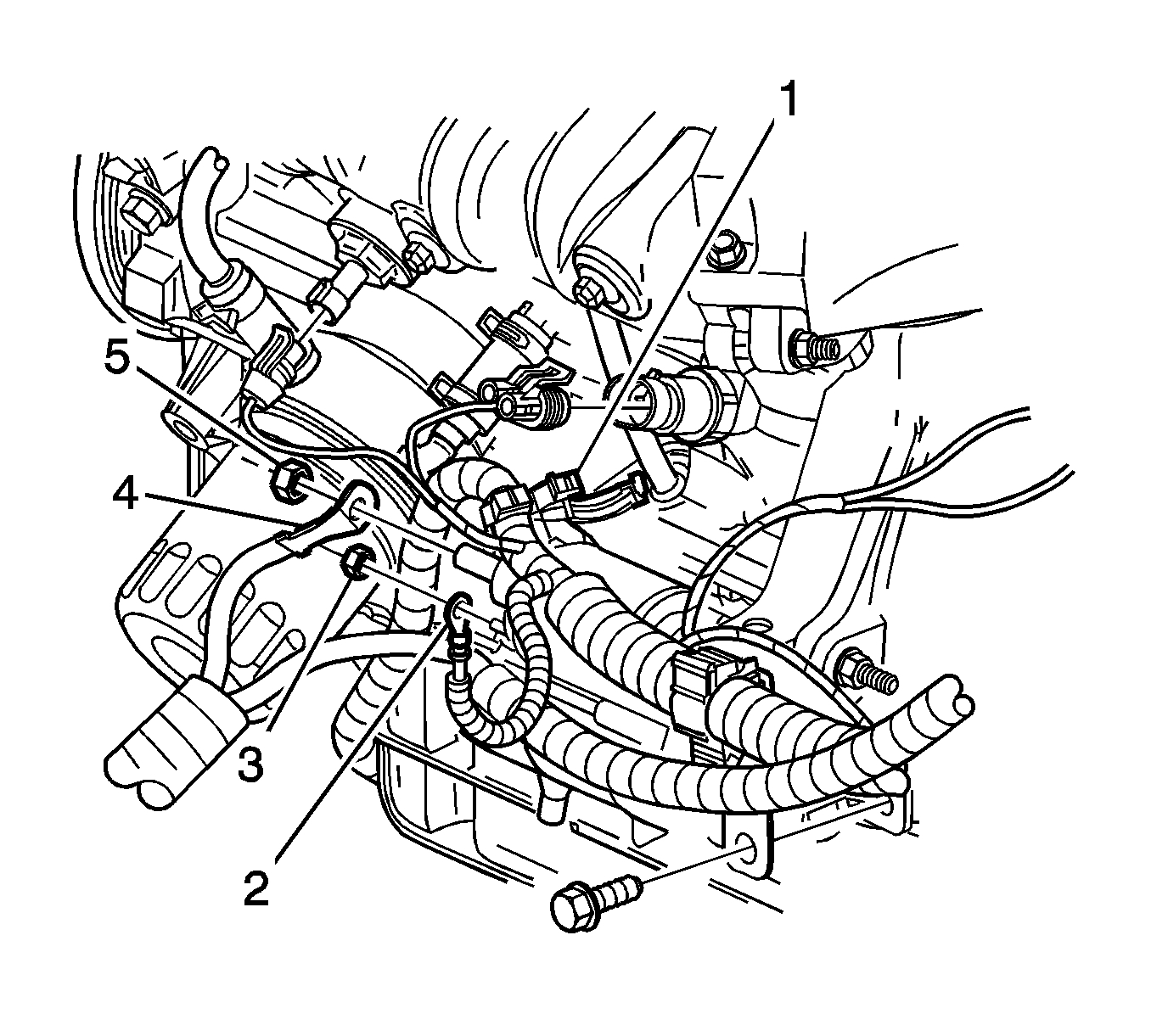 1
5
4
3
2