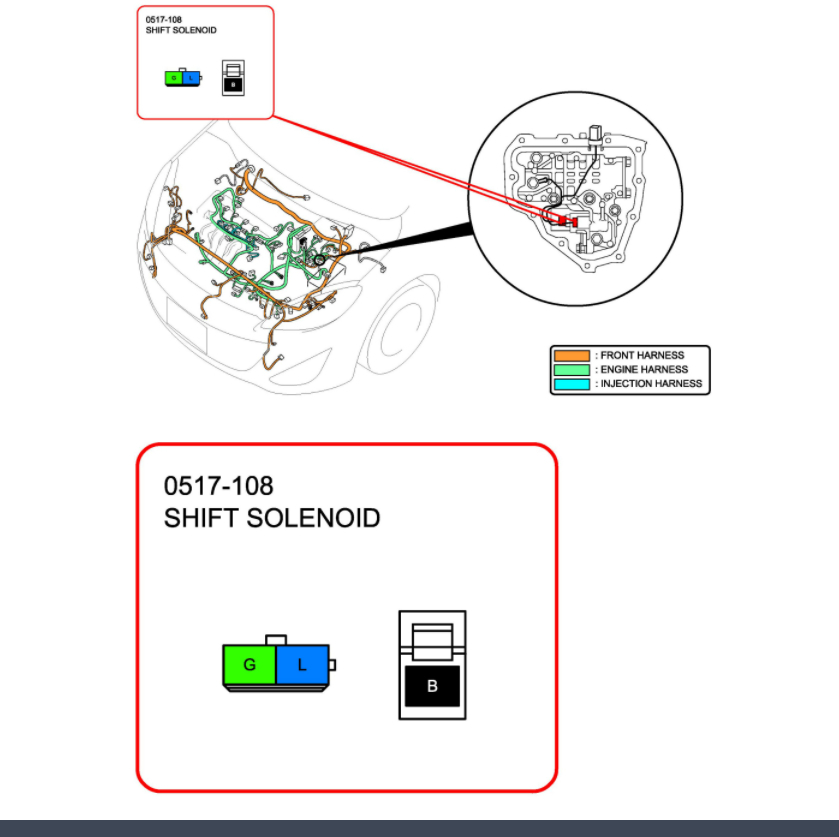 0517-108
SHIFT SOLENOID

G L

B

: FRONT HARNESS
: ENGINE HARNESS
: INJECTION HARNESS

0517-108
SHIFT SOLENOID

G L

B