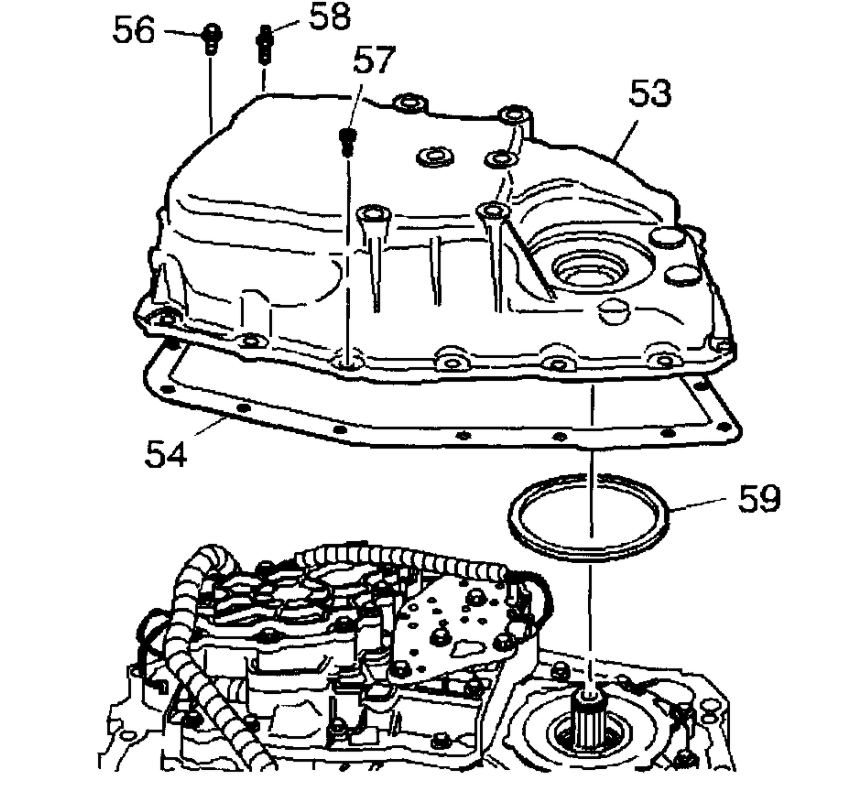 56
58
57
53
54
59