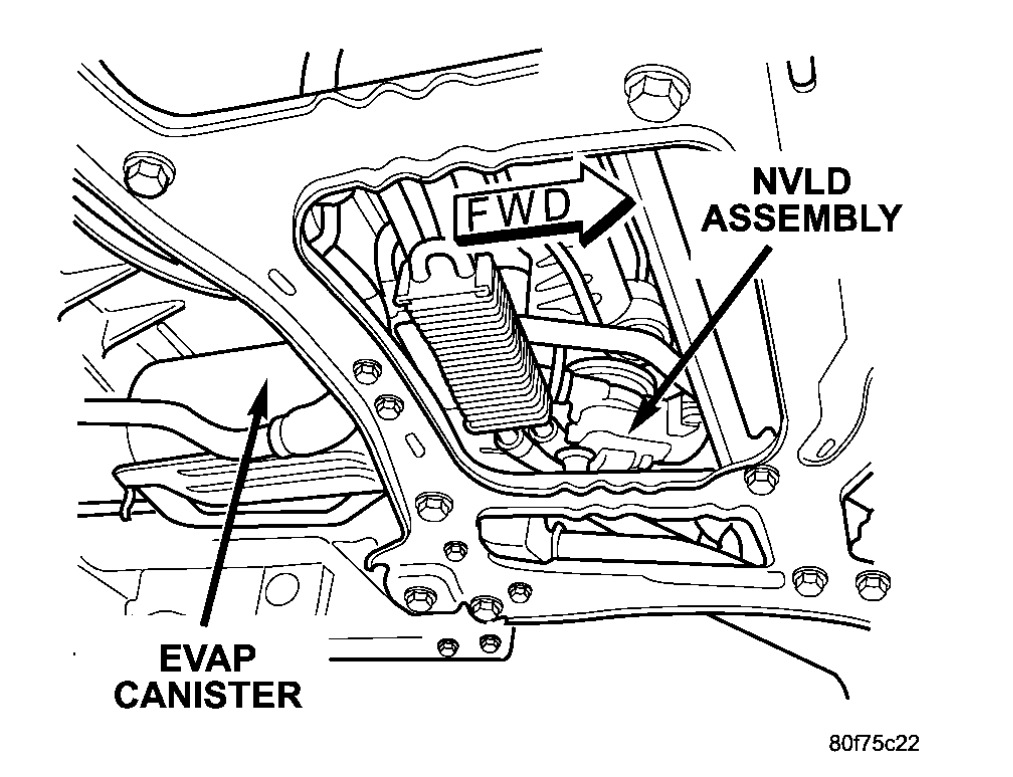 FWD

NVLD ASSEMBLY

EVAP CANISTER

80f75c22