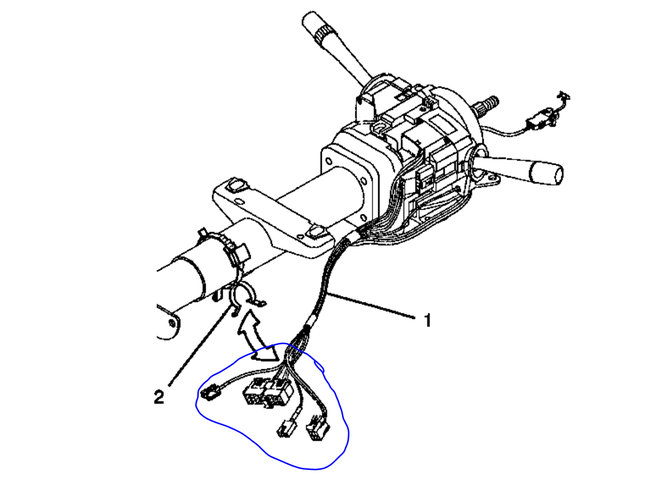 1

2