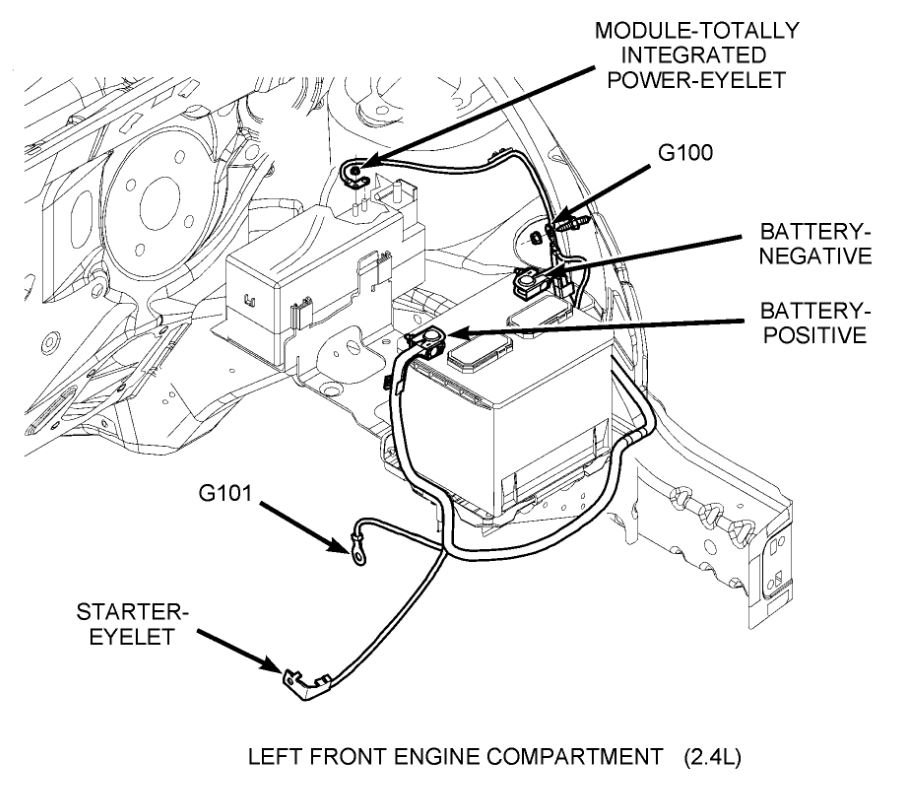 MODULE-TOTALLY INTEGRATED POWER-EYELET

G100

BATTERY-NEGATIVE

BATTERY-POSITIVE

G101

STARTER-EYELET

LEFT FRONT ENGINE COMPARTMENT (2.4L)