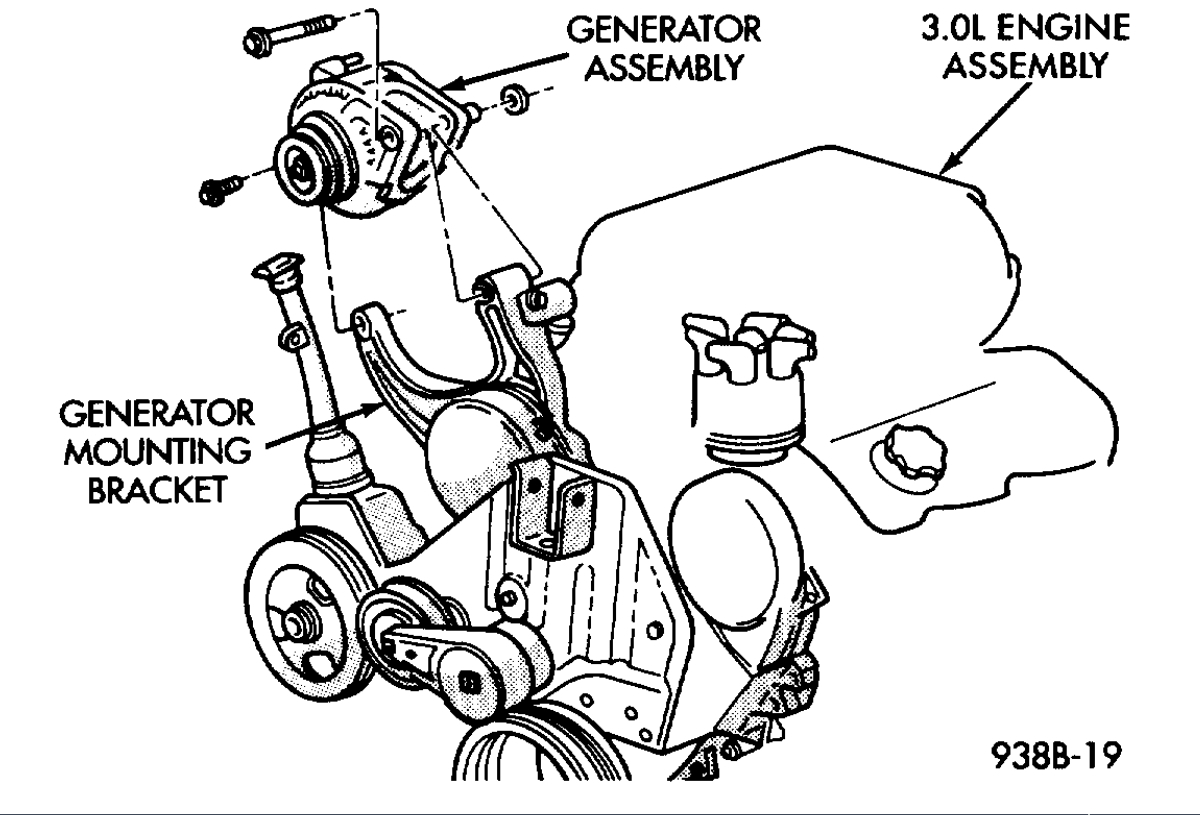 GENERATOR ASSEMBLY

3.0L ENGINE ASSEMBLY

GENERATOR MOUNTING BRACKET

938B-19