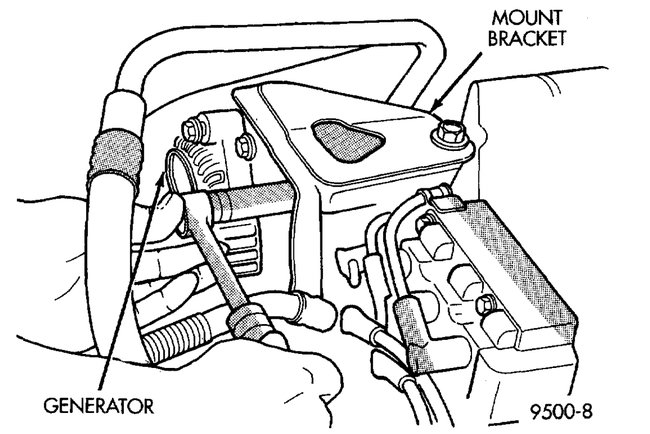 MOUNT
BRACKET

GENERATOR

9500-8