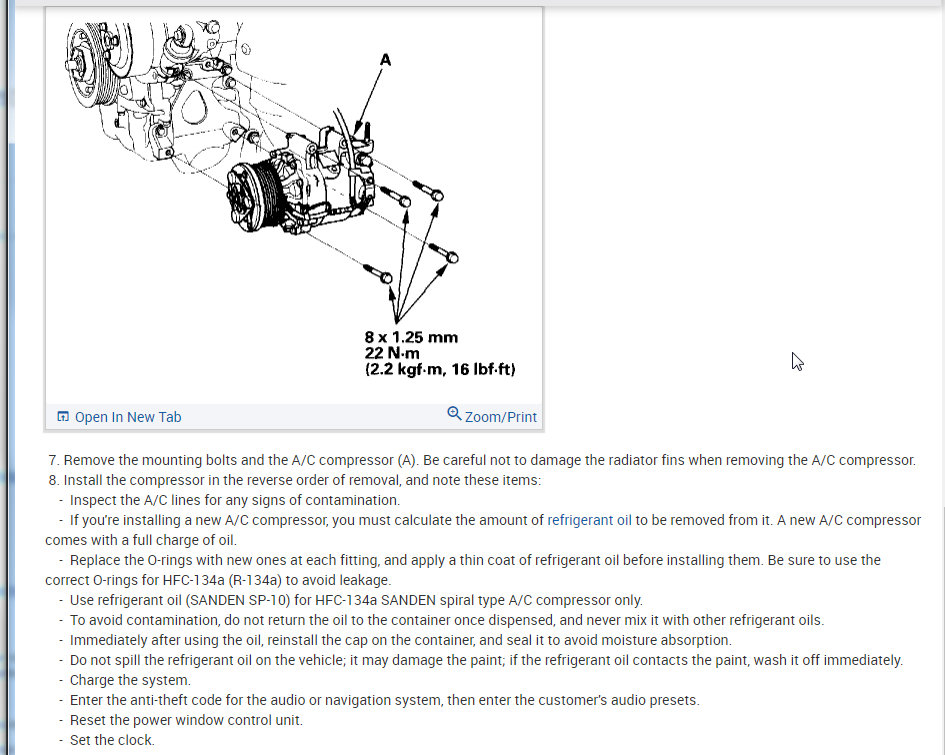 A

8 x 1.25 mm
22 N·m
(2.2 kgf·m, 16 lbf·ft)

Open In New Tab
Zoom/Print

7. Remove the mounting bolts and the A/C compressor (A). Be careful not to damage the radiator fins when removing the A/C compressor.
8. Install the compressor in the reverse order of removal, and note these items:
- Inspect the A/C lines for any signs of contamination.
- If you're installing a new A/C compressor, you must calculate the amount of refrigerant oil to be removed from it. A new A/C compressor comes with a full charge of oil.
- Replace the O-rings with new ones at each fitting, and apply a thin coat of refrigerant oil before installing them. Be sure to use the correct O-rings for HFC-134a (R-134a) to avoid leakage.
- Use refrigerant oil (SANDEN SP-10) for HFC-134a SANDEN spiral type A/C compressor only.
- To avoid contamination, do not return the oil to the container once dispensed, and never mix it with other refrigerant oils.
- Immediately after using the oil, reinstall the cap on the container, and seal it to avoid moisture absorption.
- Do not spill the refrigerant oil on the vehicle; it may damage the paint; if the refrigerant oil contacts the paint, wash it off immediately.
- Charge the system.
- Enter the anti-theft code for the audio or navigation system, then enter the customer's audio presets.
- Reset the power window control unit.
- Set the clock.