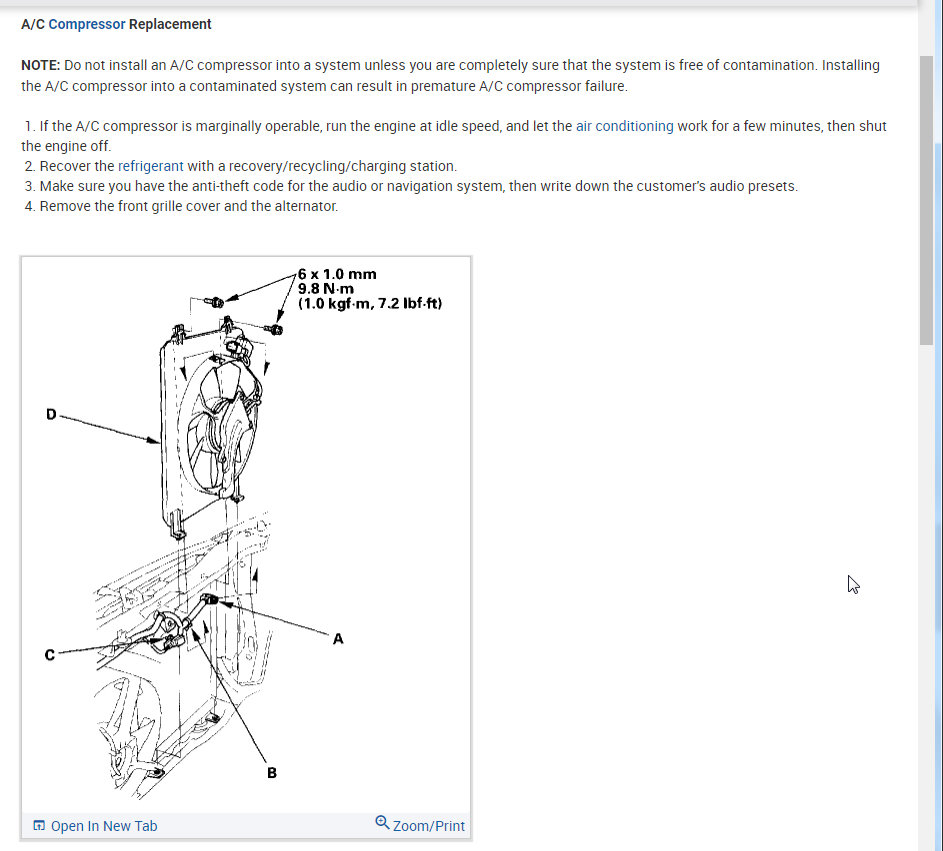 A/C Compressor Replacement

NOTE: Do not install an A/C compressor into a system unless you are completely sure that the system is free of contamination. Installing the A/C compressor into a contaminated system can result in premature A/C compressor failure.

1. If the A/C compressor is marginally operable, run the engine at idle speed, and let the air conditioning work for a few minutes, then shut the engine off.
2. Recover the refrigerant with a recovery/recycling/charging station.
3. Make sure you have the anti-theft code for the audio or navigation system, then write down the customer's audio presets.
4. Remove the front grille cover and the alternator.

6 x 1.0 mm
9.8 N·m
(1.0 kgf·m, 7.2 lbf·ft)

D

A

C

B

Open In New Tab

Zoom/Print