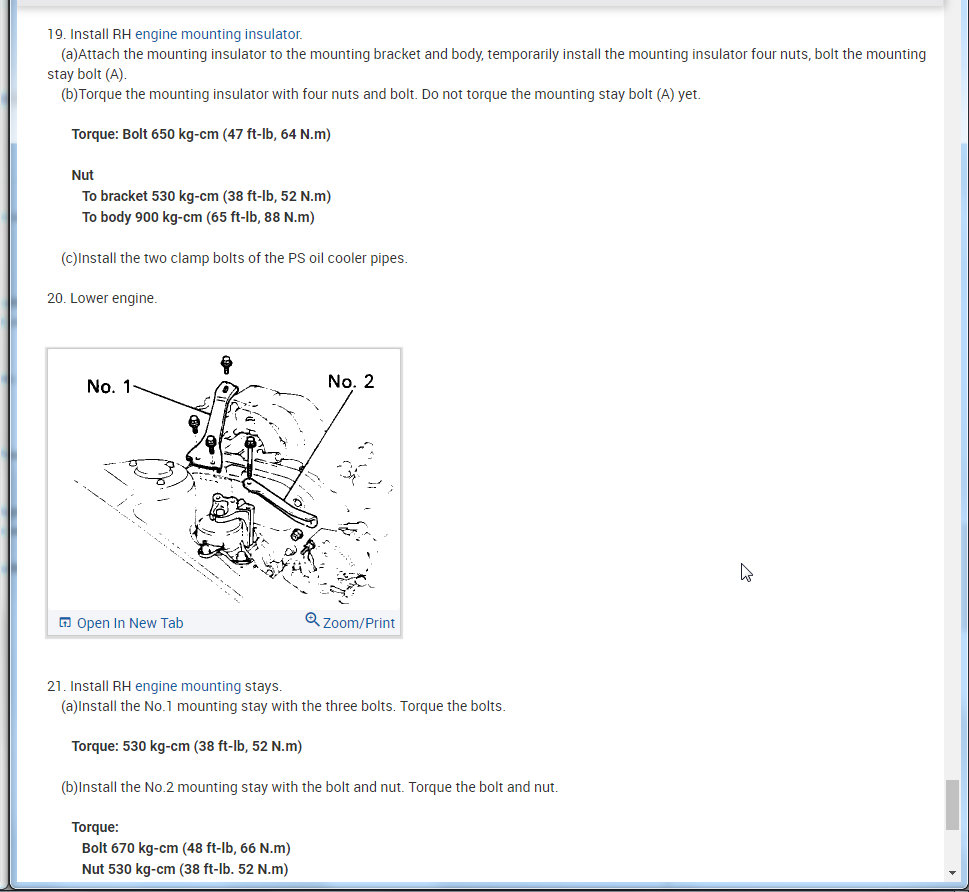 19. Install RH engine mounting insulator.
(a)Attach the mounting insulator to the mounting bracket and body, temporarily install the mounting insulator four nuts, bolt the mounting stay bolt (A).
(b)Torque the mounting insulator with four nuts and bolt. Do not torque the mounting stay bolt (A) yet.

Torque: Bolt 650 kg-cm (47 ft-lb, 64 N.m)

Nut
To bracket 530 kg-cm (38 ft-lb, 52 N.m)
To body 900 kg-cm (65 ft-lb, 88 N.m)

(c)Install the two clamp bolts of the PS oil cooler pipes.

20. Lower engine.

No. 1
No. 2

Open In New Tab
Zoom/Print

21. Install RH engine mounting stays.
(a)Install the No.1 mounting stay with the three bolts. Torque the bolts.

Torque: 530 kg-cm (38 ft-lb, 52 N.m)

(b)Install the No.2 mounting stay with the bolt and nut. Torque the bolt and nut.

Torque:
Bolt 670 kg-cm (48 ft-lb, 66 N.m)
Nut 530 kg-cm (38 ft-lb. 52 N.m)