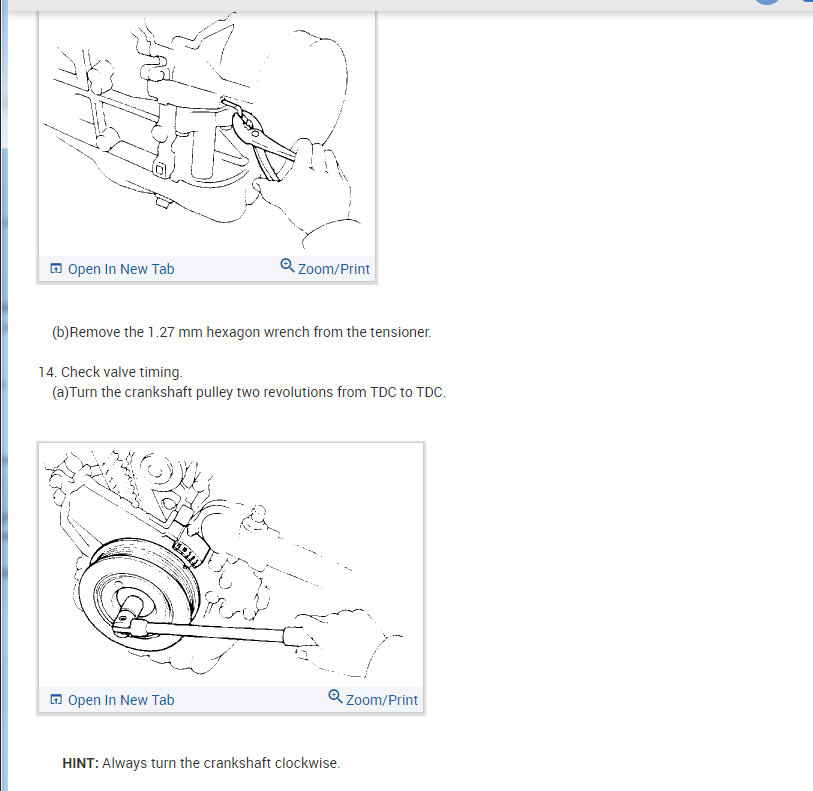 Open In New Tab
Zoom/Print

(b)Remove the 1.27 mm hexagon wrench from the tensioner.

14. Check valve timing.
(a)Turn the crankshaft pulley two revolutions from TDC to TDC.

Open In New Tab
Zoom/Print

HINT: Always turn the crankshaft clockwise.