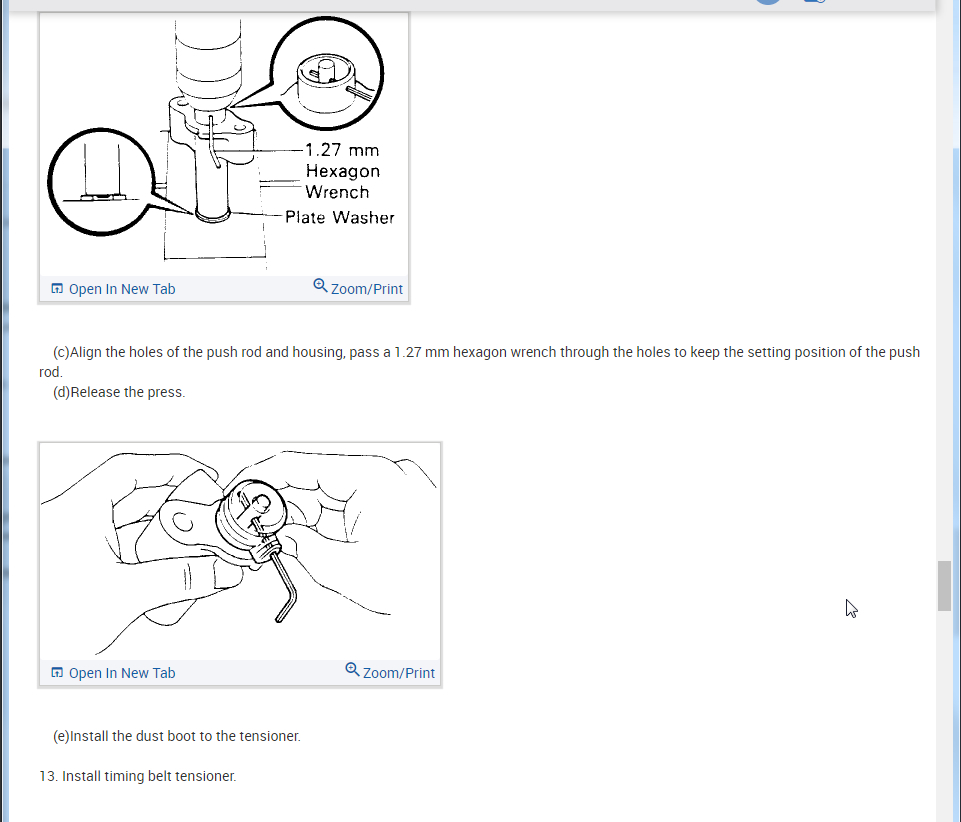 1.27 mm Hexagon Wrench
Plate Washer

Open In New Tab
Zoom/Print

(c)Align the holes of the push rod and housing, pass a 1.27 mm hexagon wrench through the holes to keep the setting position of the push rod.
(d)Release the press.

Open In New Tab
Zoom/Print

(e)Install the dust boot to the tensioner.

13. Install timing belt tensioner.