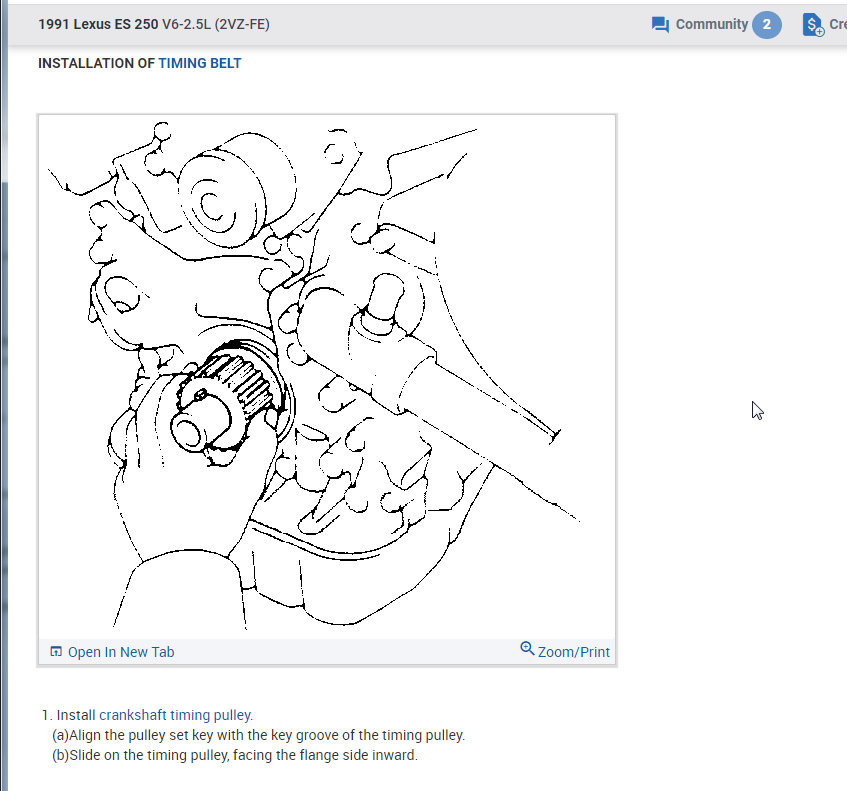 1991 Lexus ES 250 V6-2.5L (2VZ-FE)

Community 2

Cre

INSTALLATION OF TIMING BELT

Open In New Tab

Zoom/Print

1. Install crankshaft timing pulley.
(a)Align the pulley set key with the key groove of the timing pulley.
(b)Slide on the timing pulley, facing the flange side inward.