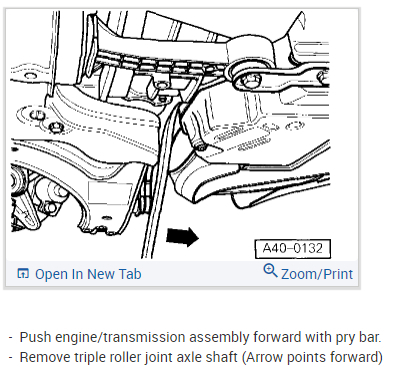 A40–0132

Open In New Tab

Zoom/Print

- Push engine/transmission assembly forward with pry bar.
- Remove triple roller joint axle shaft (Arrow points forward)