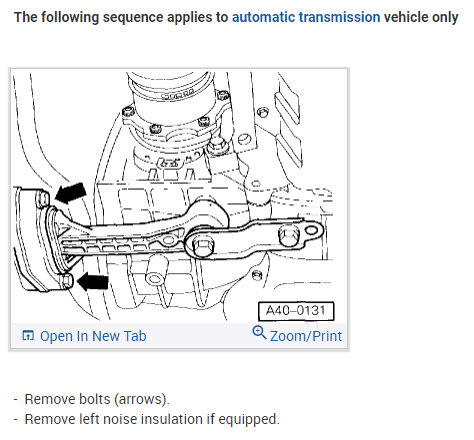 The following sequence applies to automatic transmission vehicle only

A40–0131

Open In New Tab

Zoom/Print

- Remove bolts (arrows).
- Remove left noise insulation if equipped.