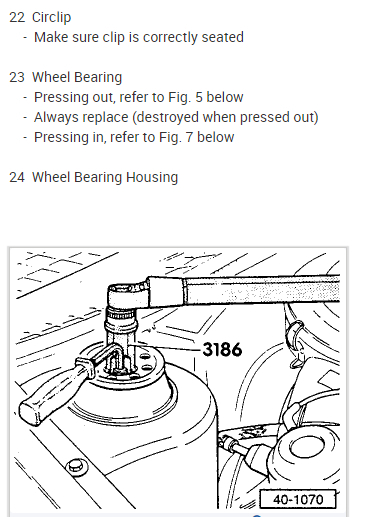 22 Circlip
- Make sure clip is correctly seated

23 Wheel Bearing
- Pressing out, refer to Fig. 5 below
- Always replace (destroyed when pressed out)
- Pressing in, refer to Fig. 7 below

24 Wheel Bearing Housing

3186

40-1070