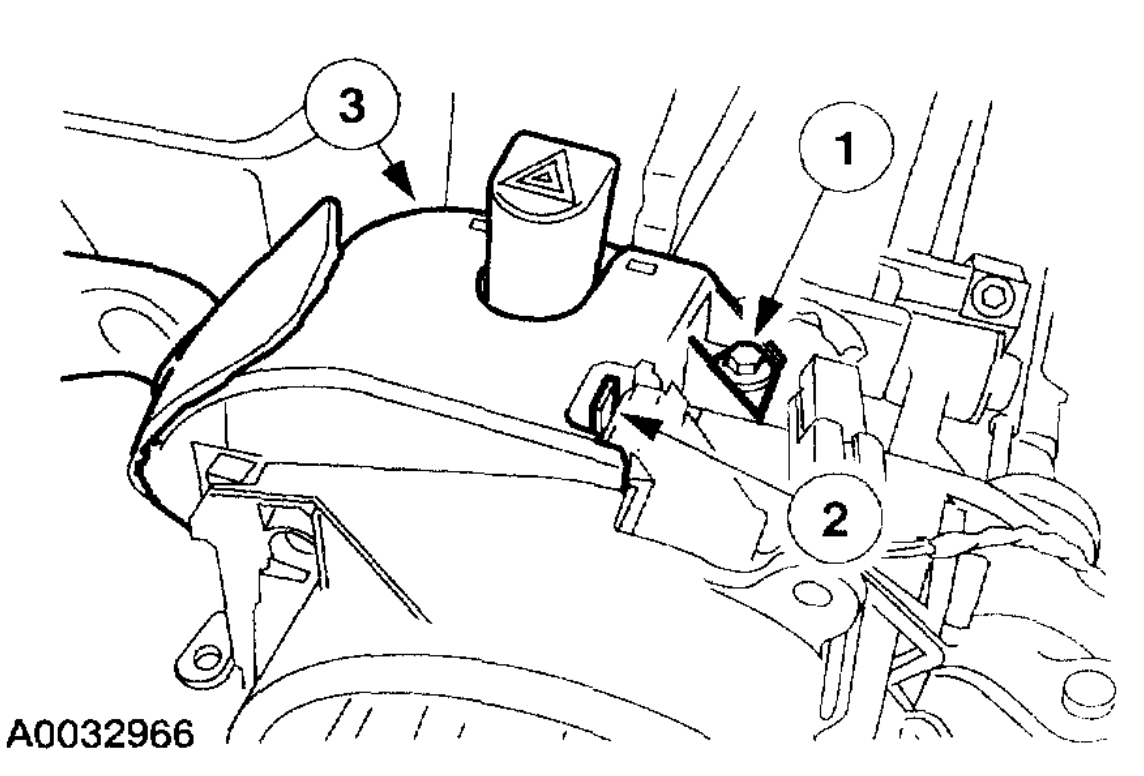 3
1
2
A0032966