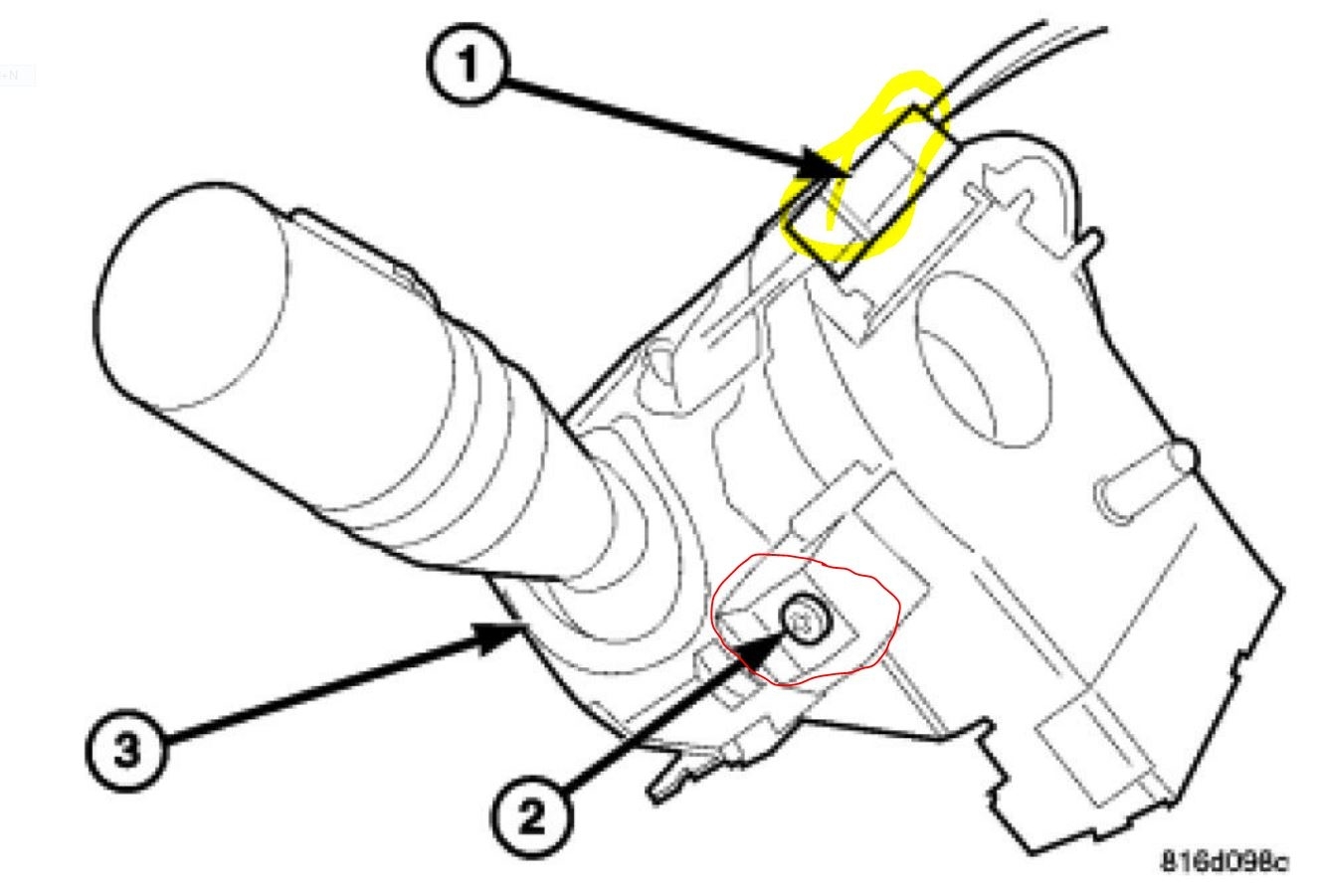 1

3

2

816d098c