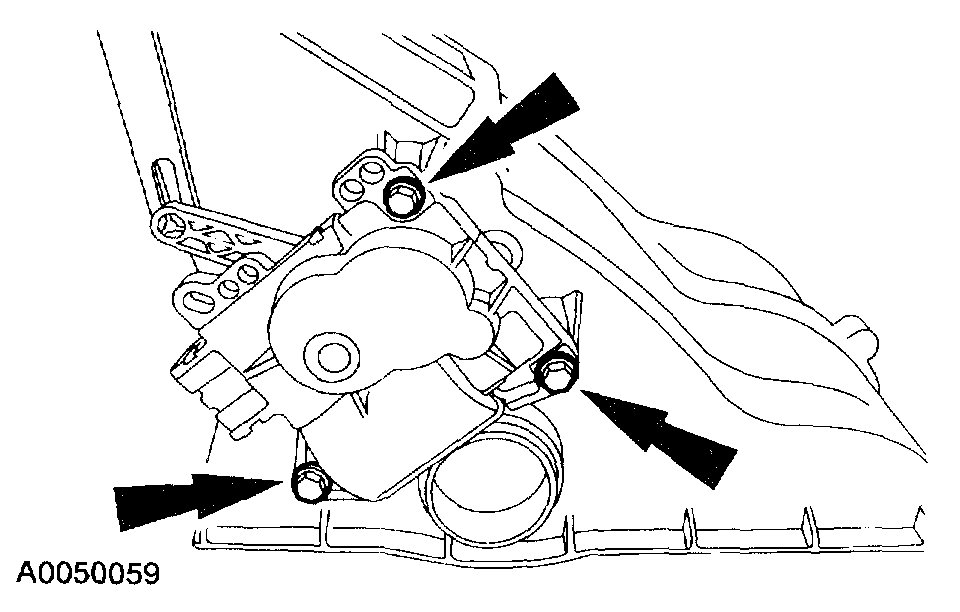 A0050059