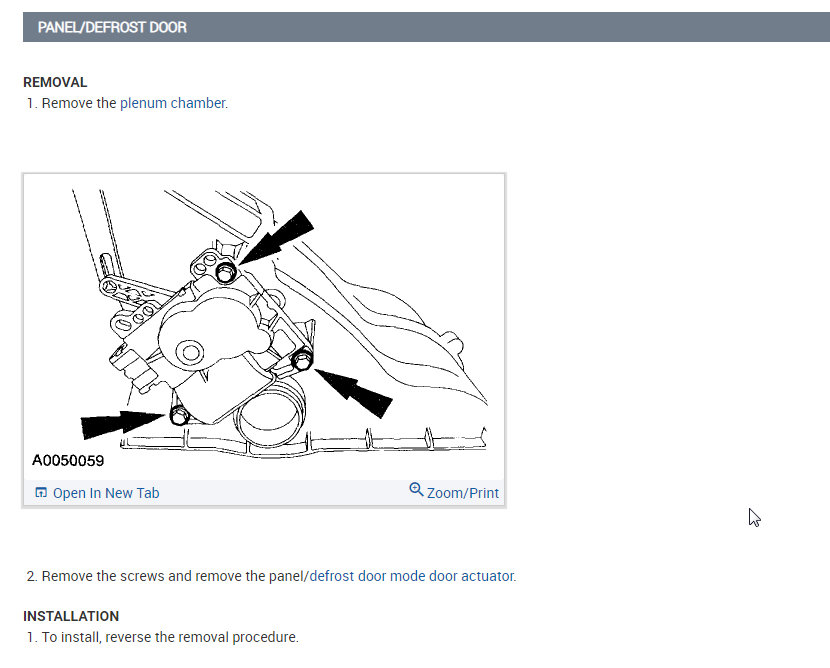 PANEL/DEFROST DOOR

REMOVAL

1. Remove the plenum chamber.

A0050059

Open In New Tab

Zoom/Print

2. Remove the screws and remove the panel/defrost door mode door actuator.

INSTALLATION

1. To install, reverse the removal procedure.